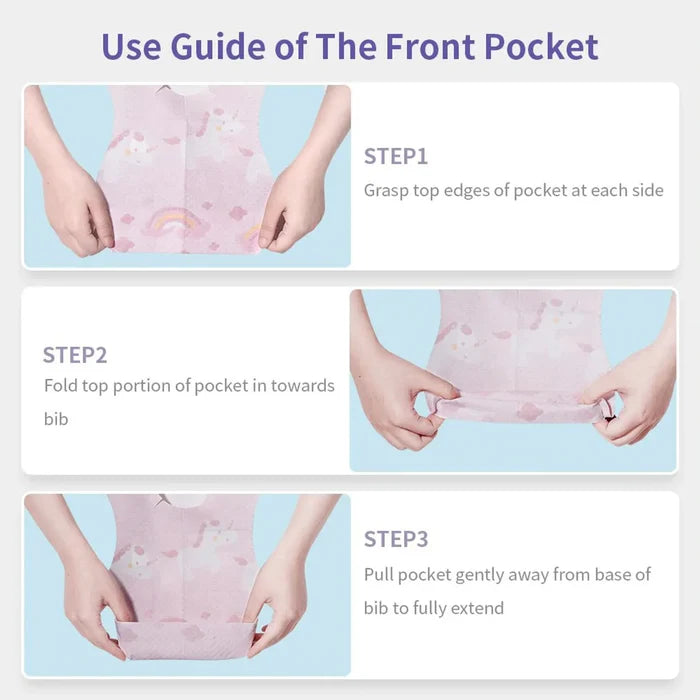 Use Guide of The Front Pocket

STEP1
Grasp top edges of pocket at each side

STEP2
Fold top portion of pocket in towards bib

STEP3
Pull pocket gently away from base of bib to fully extend