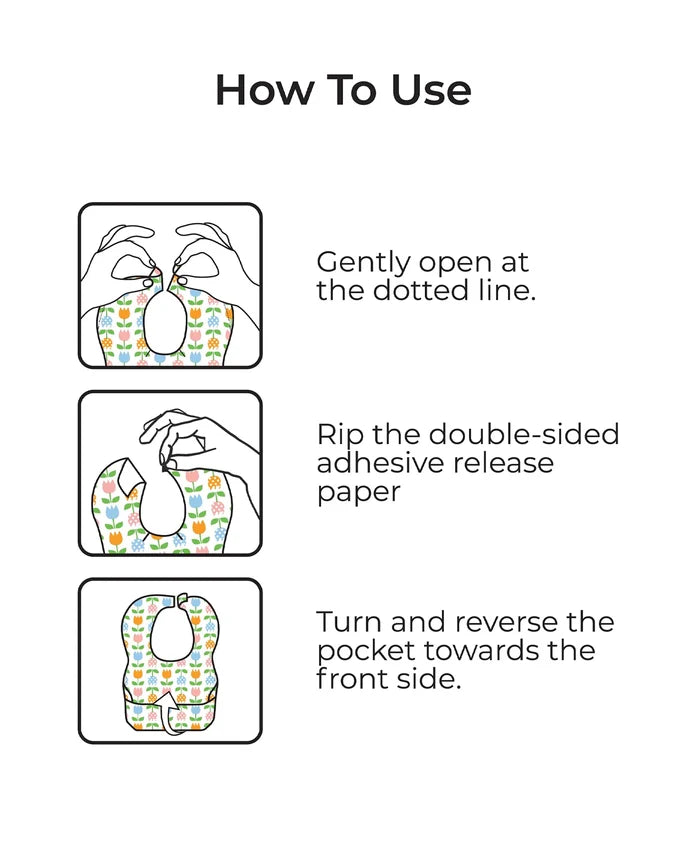 How To Use

Gently open at the dotted line.

Rip the double-sided adhesive release paper

Turn and reverse the pocket towards the front side.