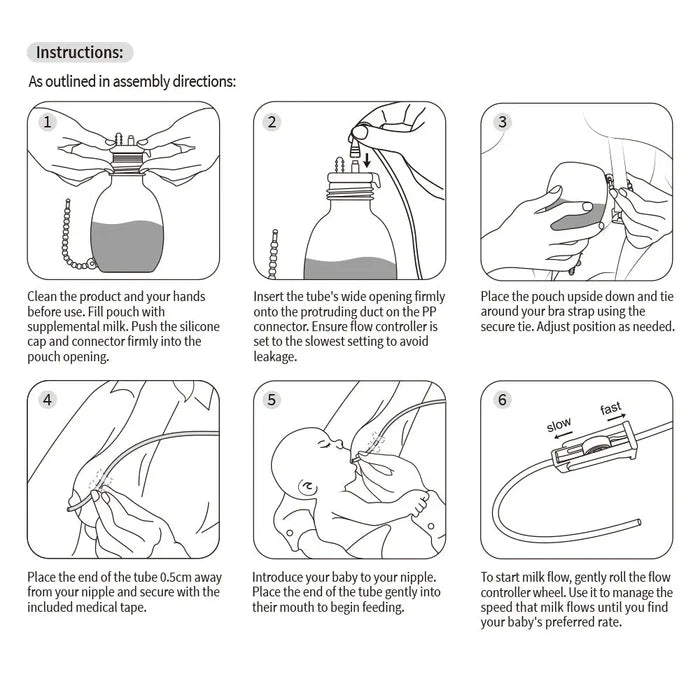 Instructions:

As outlined in assembly directions:

1

Clean the product and your hands before use. Fill pouch with supplemental milk. Push the silicone cap and connector firmly into the pouch opening.

2

Insert the tube's wide opening firmly onto the protruding duct on the PP connector. Ensure flow controller is set to the slowest setting to avoid leakage.

3

Place the pouch upside down and tie around your bra strap using the secure tie. Adjust position as needed.

4

Place the end of the tube 0.5cm away from your nipple and secure with the included medical tape.

5

Introduce your baby to your nipple. Place the end of the tube gently into their mouth to begin feeding.

6

slow

fast

To start milk flow, gently roll the flow controller wheel. Use it to manage the speed that milk flows until you find your baby's preferred rate.