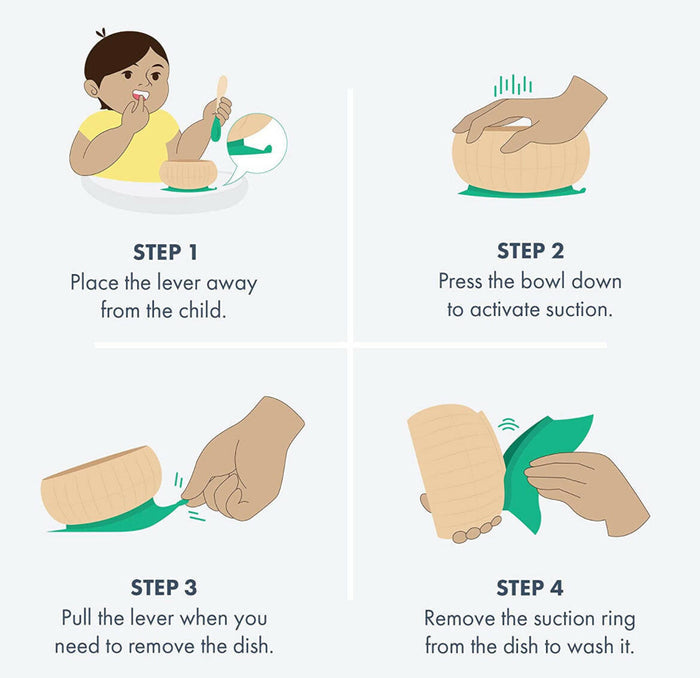 STEP 1
Place the lever away from the child.

STEP 2
Press the bowl down to activate suction.

STEP 3
Pull the lever when you need to remove the dish.

STEP 4
Remove the suction ring from the dish to wash it.